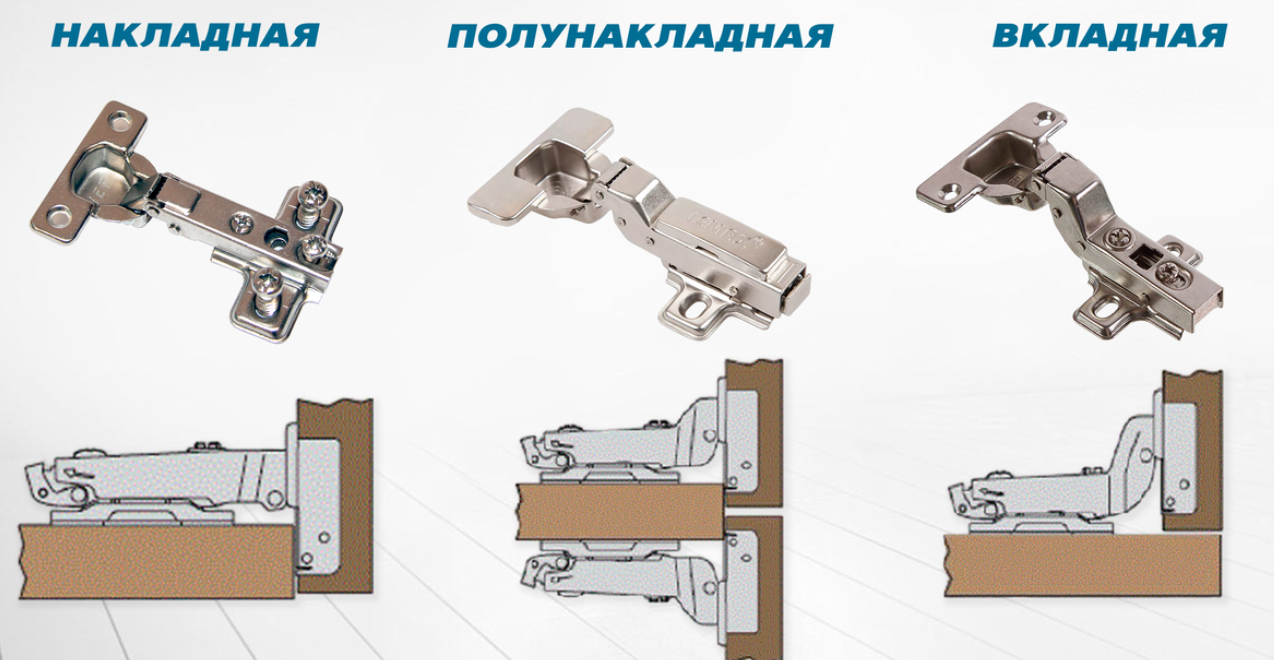 НАКЛАДНАЯ

ПОЛУНАКЛАДНАЯ

ВКЛАДНАЯ