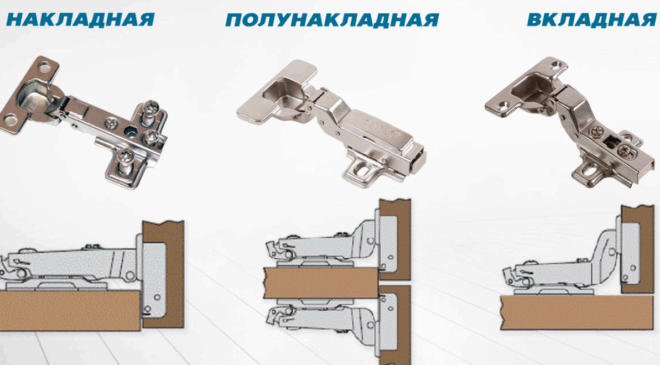 НАКЛАДНАЯ

ПОЛУНАКЛАДНАЯ

ВКЛАДНАЯ